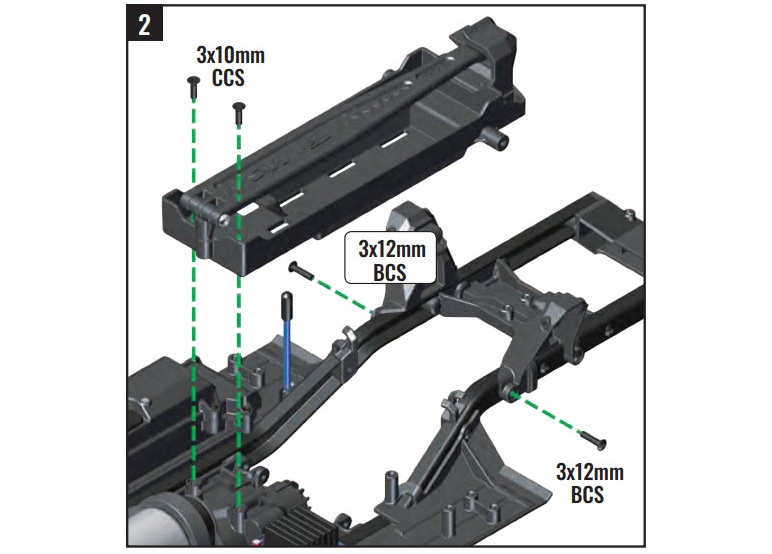 2

3x10mm
CCS

3x12mm
BCS

3x12mm
BCS